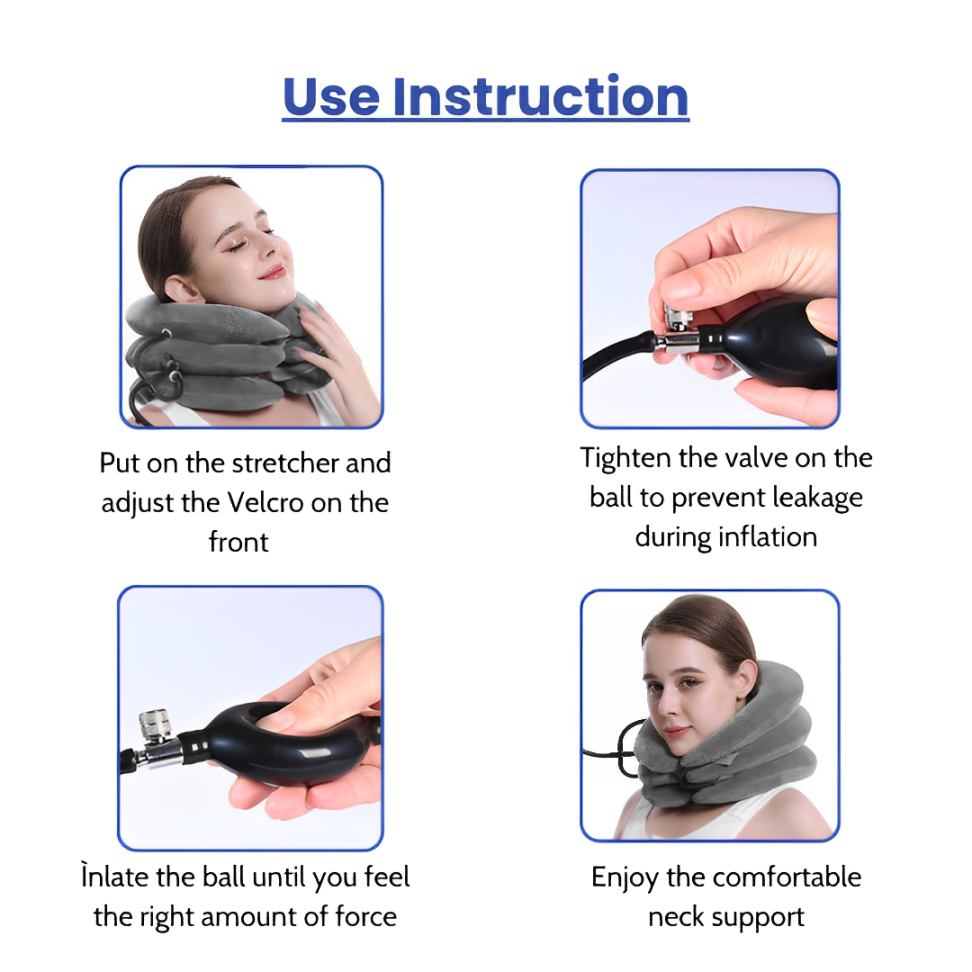 Use Instruction

Put on the stretcher and adjust the Velcro on the front

Tighten the valve on the ball to prevent leakage during inflation

Ìnlate the ball until you feel the right amount of force

Enjoy the comfortable neck support